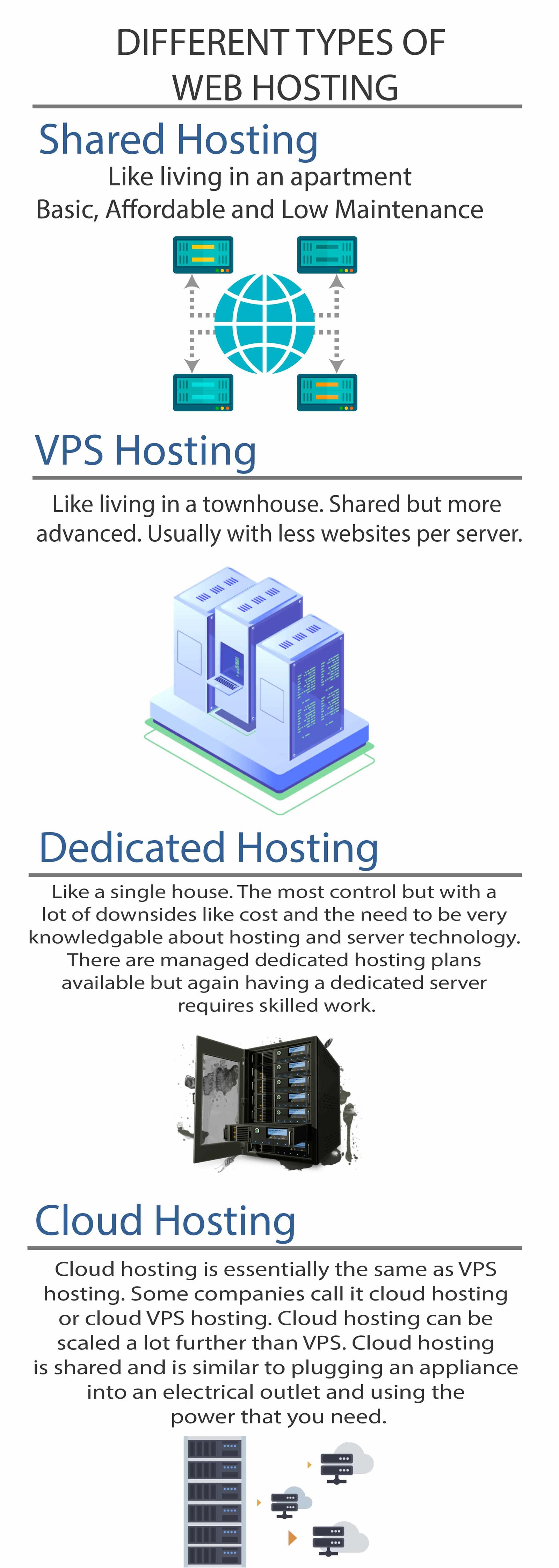 DIFFERENT TYPES OF WEB HOSTING

Shared Hosting

Like living in an apartment
Basic, Affordable and Low Maintenance

VPS Hosting

Like living in a townhouse. Shared but more advanced. Usually with less websites per server.

Dedicated Hosting

Like a single house. The most control but with a lot of downsides like cost and the need to be very knowledgable about hosting and server technology. There are managed dedicated hosting plans available but again having a dedicated server requires skilled work.

Cloud Hosting

Cloud hosting is essentially the same as VPS hosting. Some companies call it cloud hosting or cloud VPS hosting. Cloud hosting can be scaled a lot further than VPS. Cloud hosting is shared and is similar to plugging an appliance into an electrical outlet and using the power that you need.